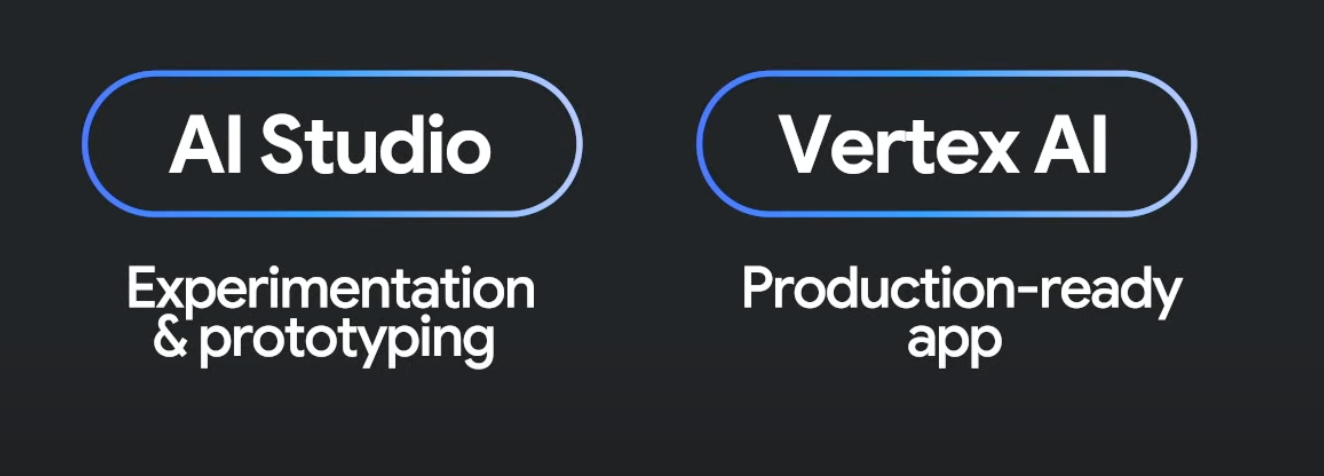 AI Studio

Experimentation & prototyping

Vertex AI

Production-ready app